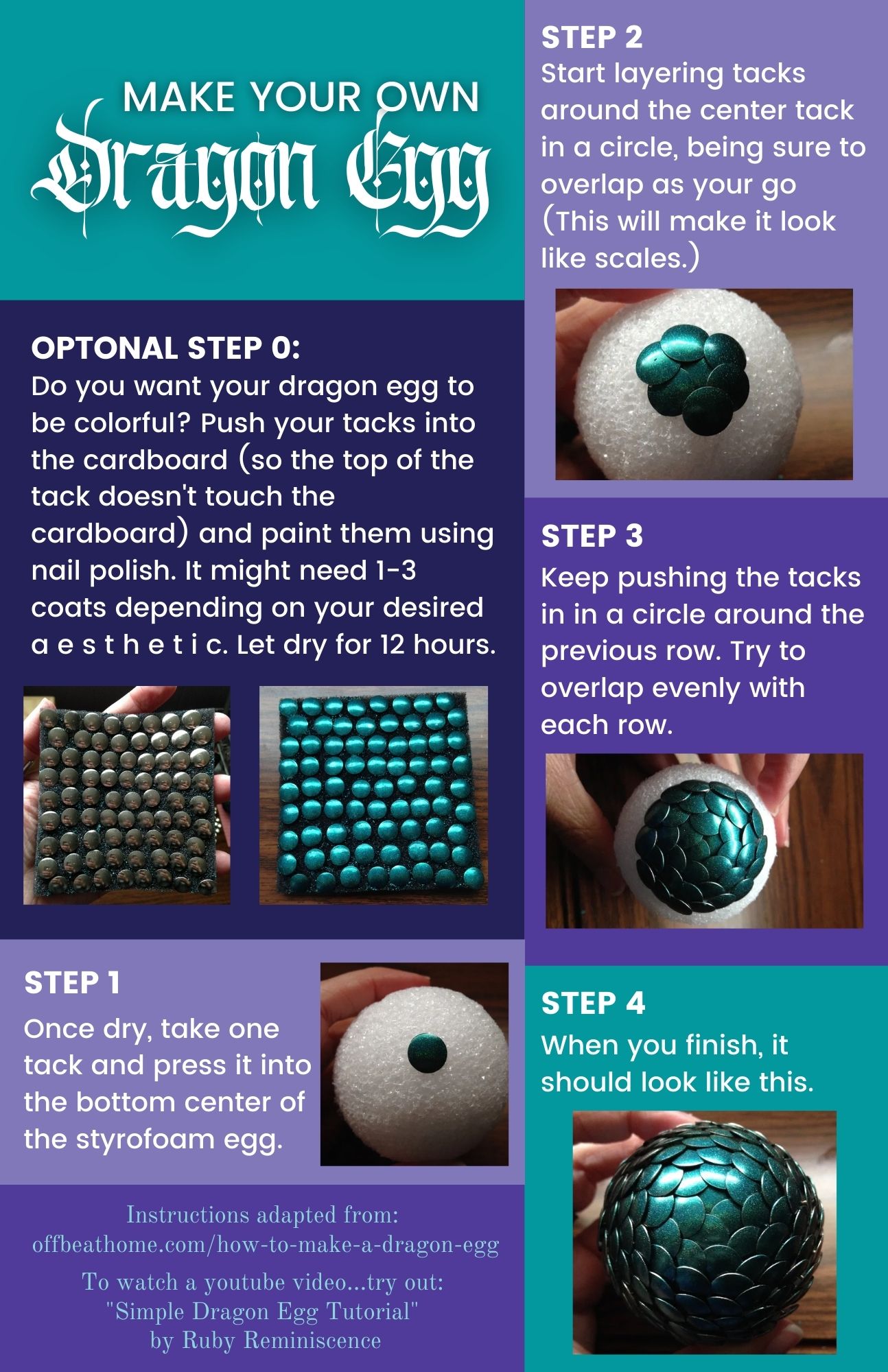 MAKE YOUR OWN
Dragon Egg

OPTONAL STEP 0:
Do you want your dragon egg to be colorful? Push your tacks into the cardboard (so the top of the tack doesn't touch the cardboard) and paint them using nail polish. It might need 1-3 coats depending on your desired a e s t h e t i c. Let dry for 12 hours.

STEP 1
Once dry, take one tack and press it into the bottom center of the styrofoam egg.

Instructions adapted from:
offbeathome.com/how-to-make-a-dragon-egg

To watch a youtube video...try out:
"Simple Dragon Egg Tutorial"
by Ruby Reminiscence

STEP 2
Start layering tacks around the center tack in a circle, being sure to overlap as your go (This will make it look like scales.)

STEP 3
Keep pushing the tacks in in a circle around the previous row. Try to overlap evenly with each row.

STEP 4
When you finish, it should look like this.